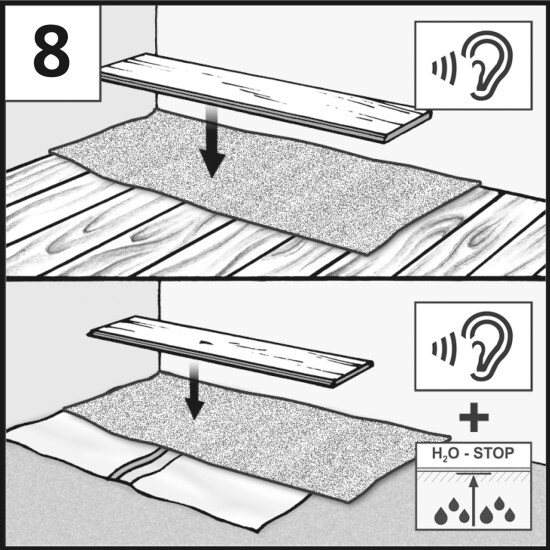 8

+

$H_2O$ - STOP